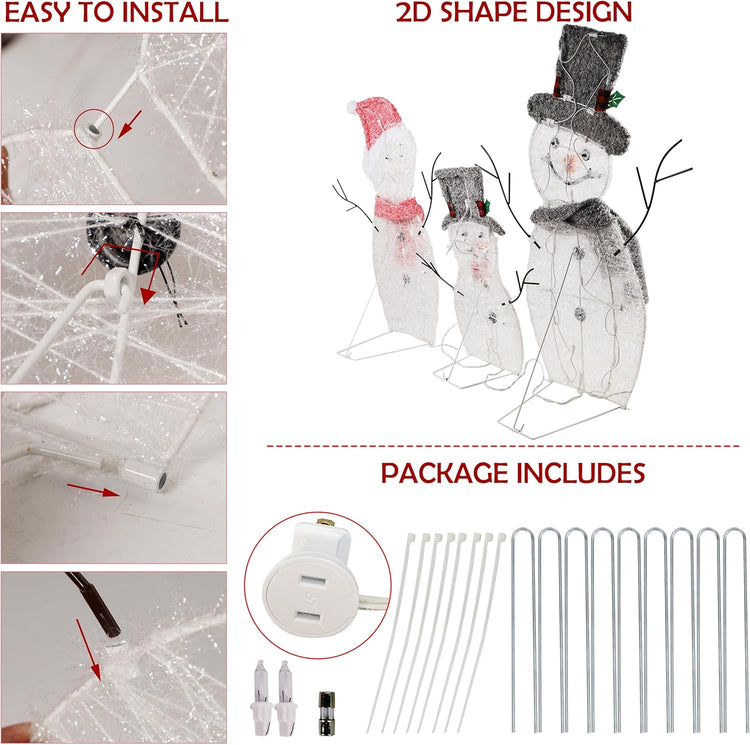 EASY TO INSTALL

2D SHAPE DESIGN

PACKAGE INCLUDES