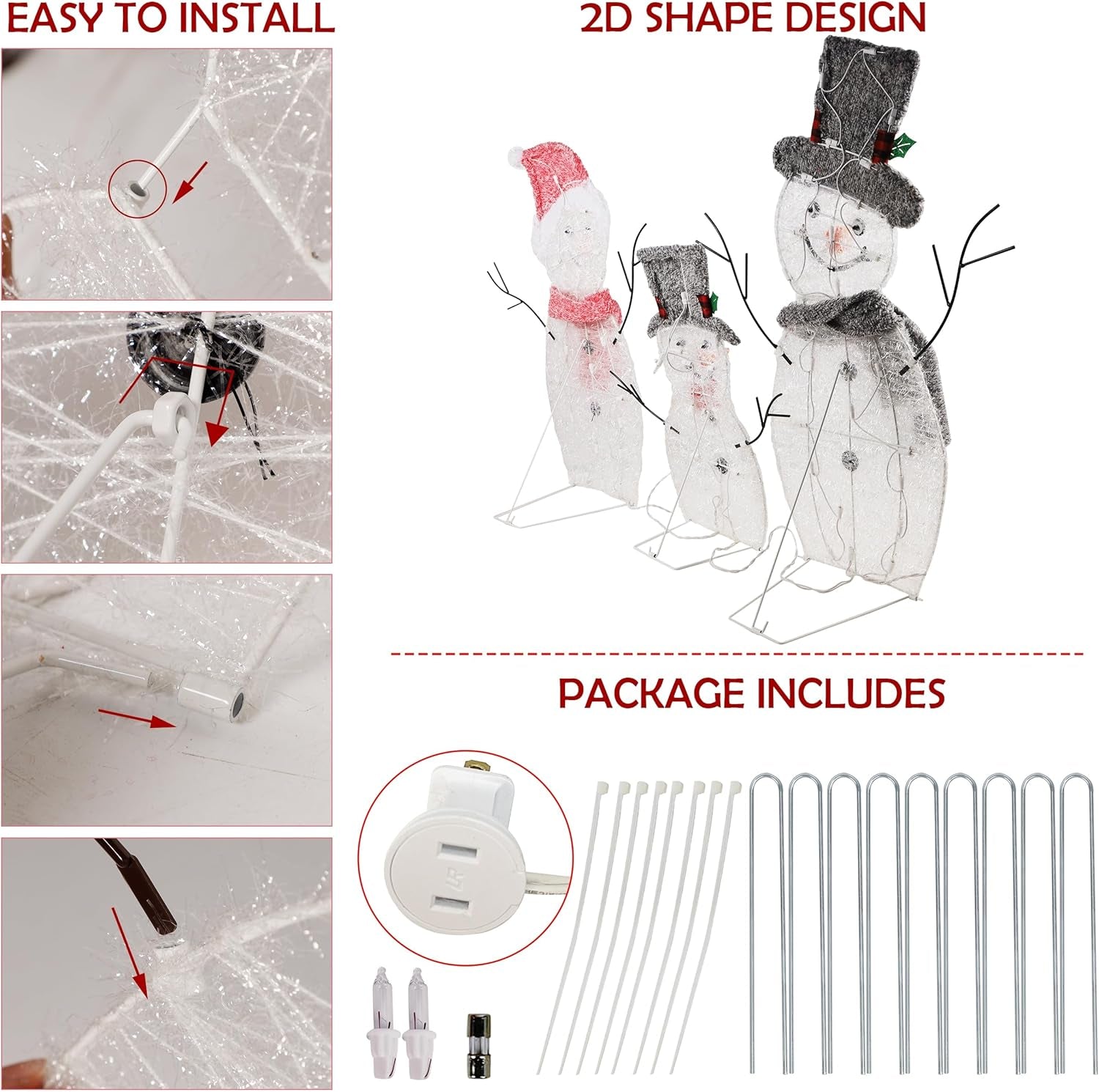 EASY TO INSTALL

2D SHAPE DESIGN

PACKAGE INCLUDES